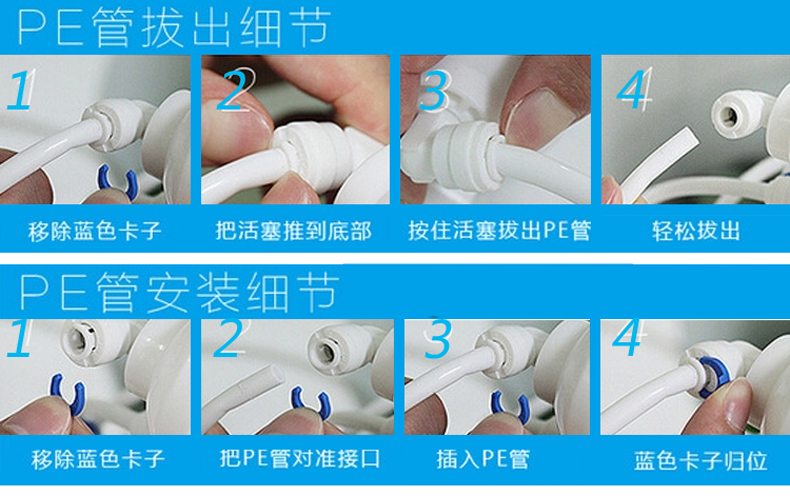 PE管拔出细节

1

移除蓝色卡子

2

把活塞推到底部

3

按住活塞拔出PE管

4

轻松拔出

PE管安装细节

1

移除蓝色卡子

2

把PE管对准接口

3

插入PE管

4

蓝色卡子归位